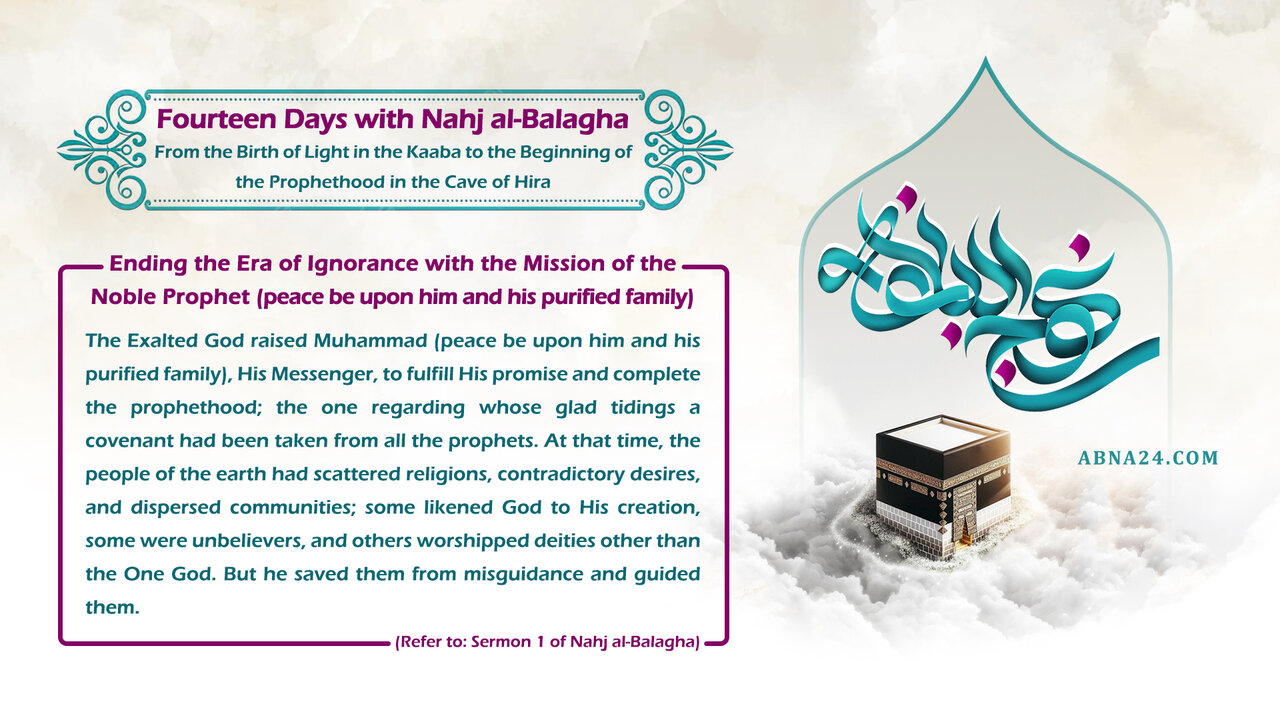 Fourteen Days with Nahj al-Balagha
From the Birth of Light in the Kaaba to the Beginning of the Prophethood in the Cave of Hira

Ending the Era of Ignorance with the Mission of the Noble Prophet (peace be upon him and his purified family)

The Exalted God raised Muhammad (peace be upon him and his purified family), His Messenger, to fulfill His promise and complete the prophethood; the one regarding whose glad tidings a covenant had been taken from all the prophets. At that time, the people of the earth had scattered religions, contradictory desires, and dispersed communities; some likened God to His creation, some were unbelievers, and others worshipped deities other than the One God. But he saved them from misguidance and guided them.

(Refer to: Sermon 1 of Nahj al-Balagha)

نهج البلاغه

ABNA24.COM